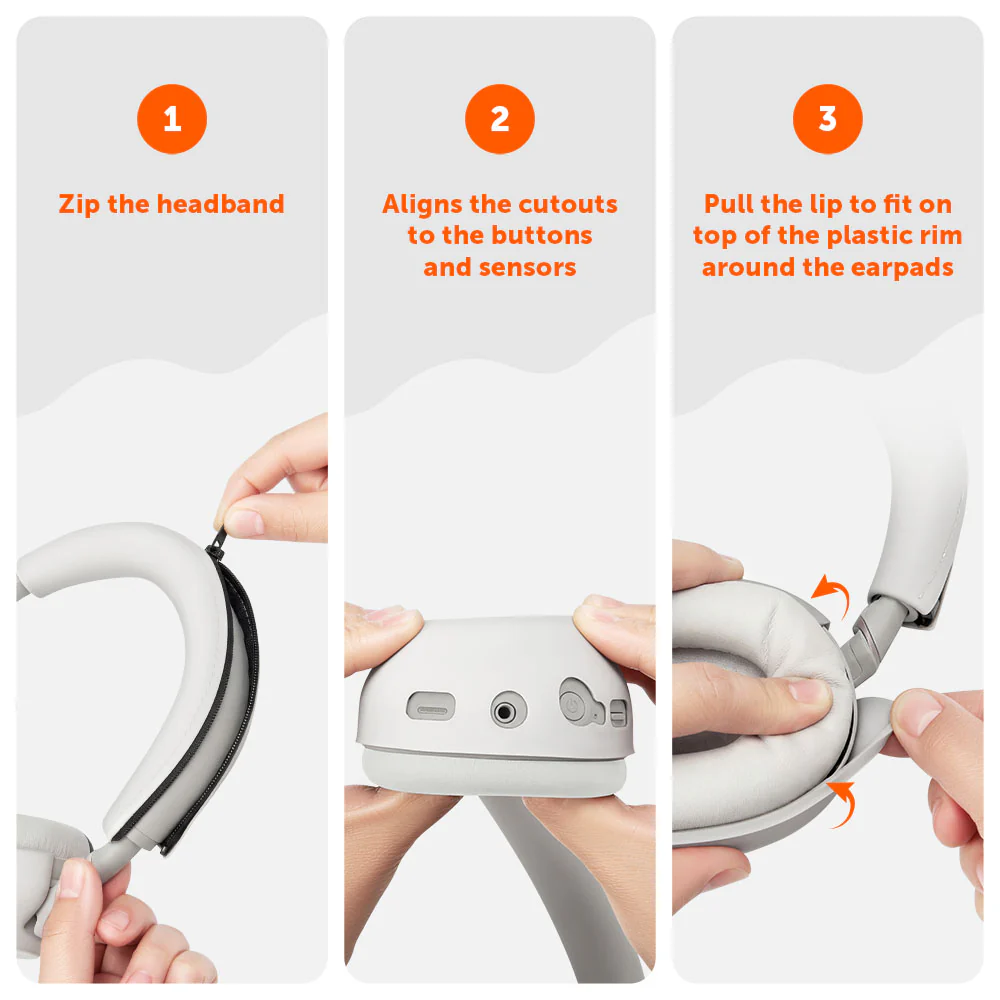 1

Zip the headband

2

Aligns the cutouts to the buttons and sensors

3

Pull the lip to fit on top of the plastic rim around the earpads